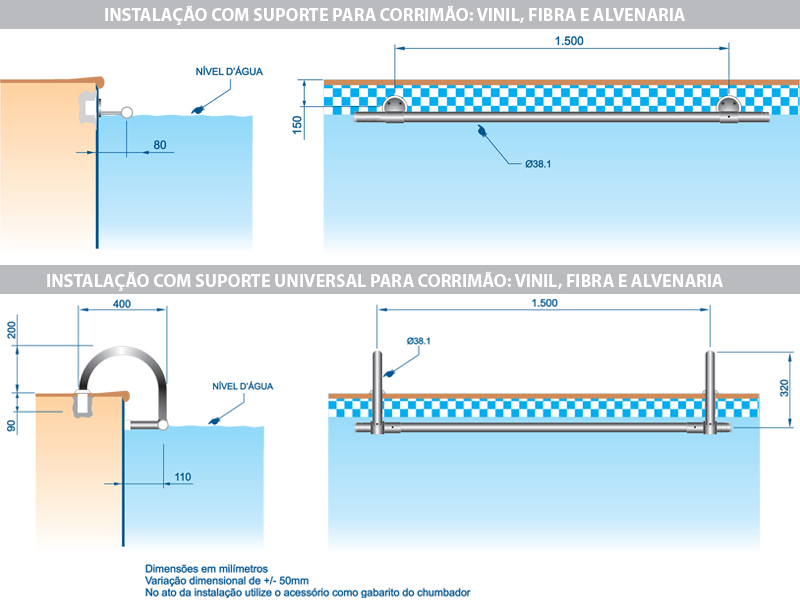 INSTALAÇÃO COM SUPORTE PARA CORRIMÃO: VINIL, FIBRA E ALVENARIA

NÍVEL D'ÁGUA

80

1.500

150

Ø38.1

INSTALAÇÃO COM SUPORTE UNIVERSAL PARA CORRIMÃO: VINIL, FIBRA E ALVENARIA

400

200

90

NÍVEL D'ÁGUA

110

1.500

Ø38.1

320

Dimensões em milímetros
Variação dimensional de +/- 50mm
No ato da instalação utilize o acessório como gabarito do chumbador